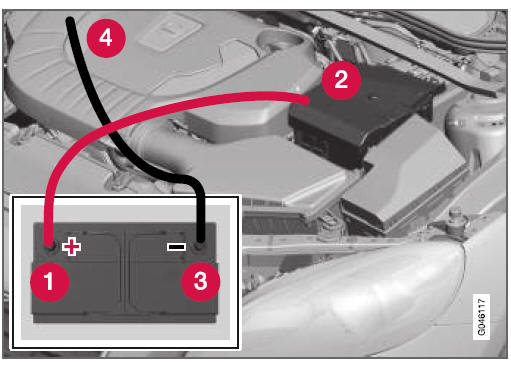 4
2
+
−
1
3
G046117