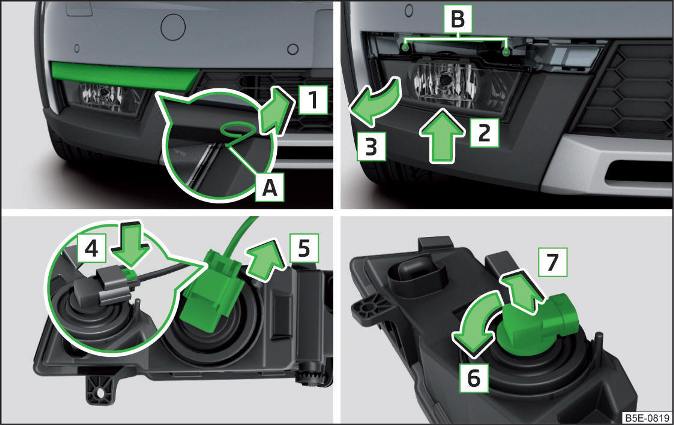 1
A
B
3
2
4
5
7
6
B5E-0819