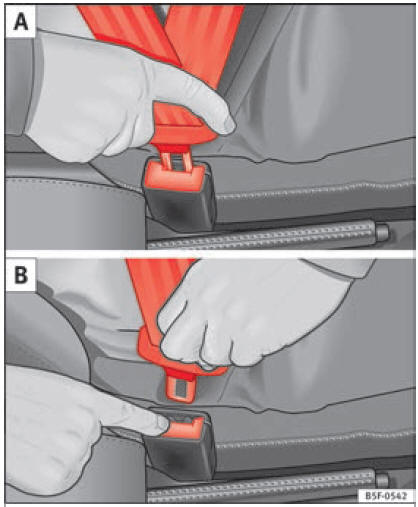 A

B

B5F-0542