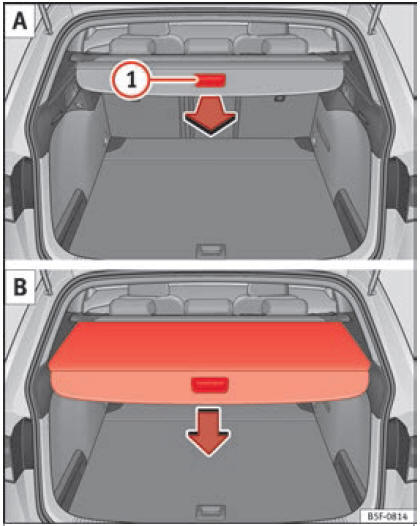 A

1

B

B5F-0814