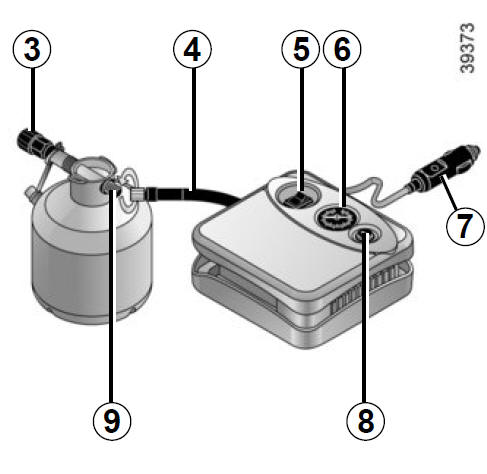 3
4
5
6
39373
7
9
8