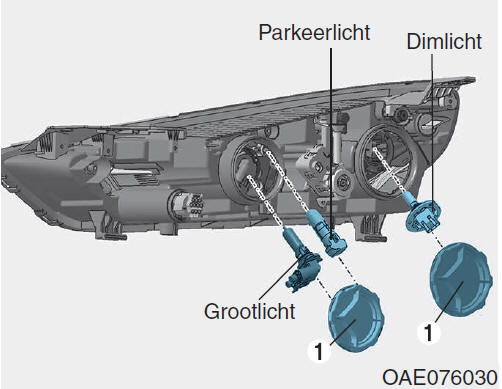 Parkeerlicht

Dimlicht

Grootlicht

1

1

OAE076030